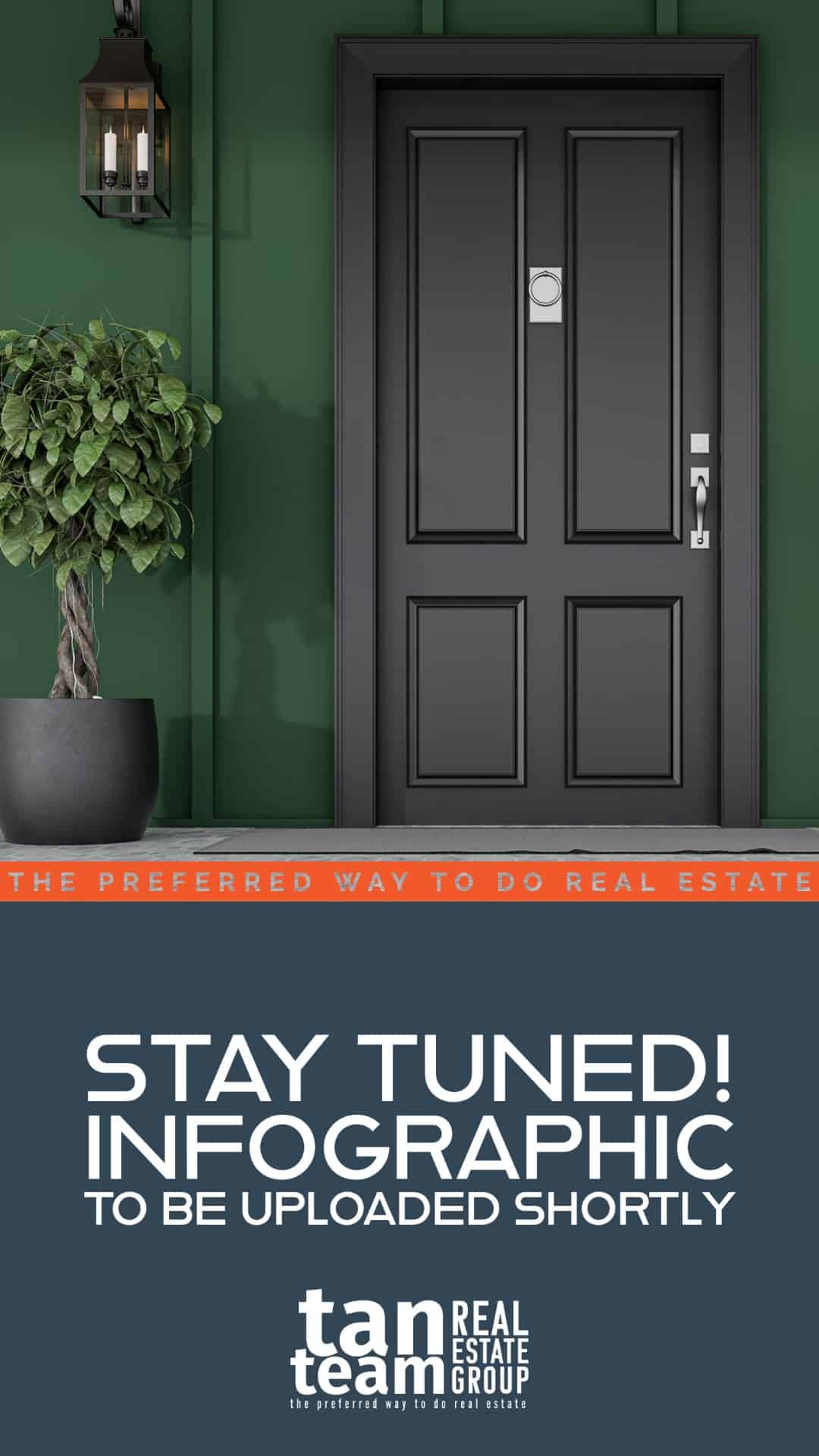 THE PREFERRED WAY TO DO REAL ESTATE

STAY TUNED!
INFOGRAPHIC
TO BE UPLOADED SHORTLY

tan team REAL ESTATE GROUP
the preferred way to do real estate