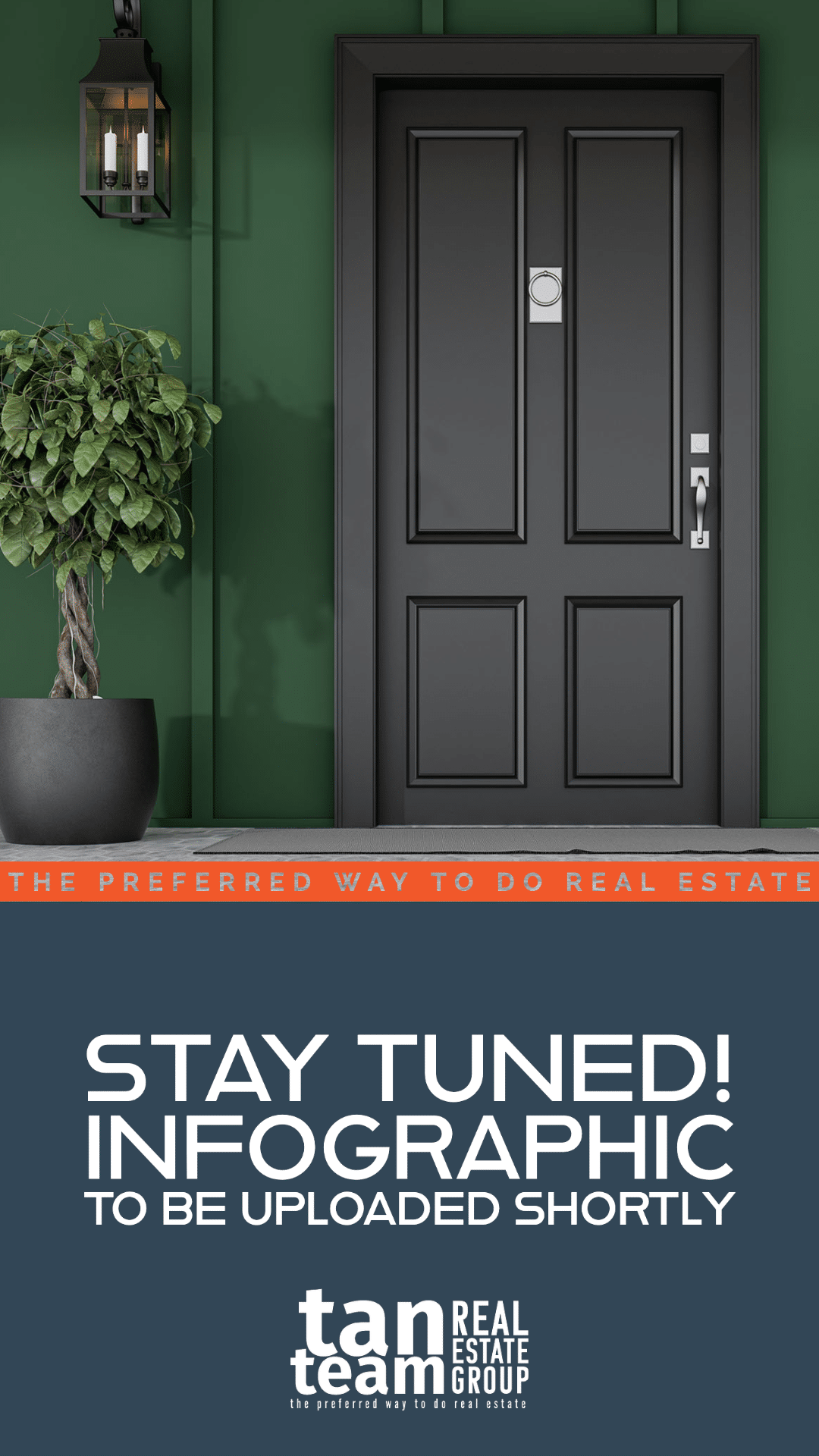 THE PREFERRED WAY TO DO REAL ESTATE

STAY TUNED!
INFOGRAPHIC
TO BE UPLOADED SHORTLY

tan team REAL ESTATE GROUP
the preferred way to do real estate